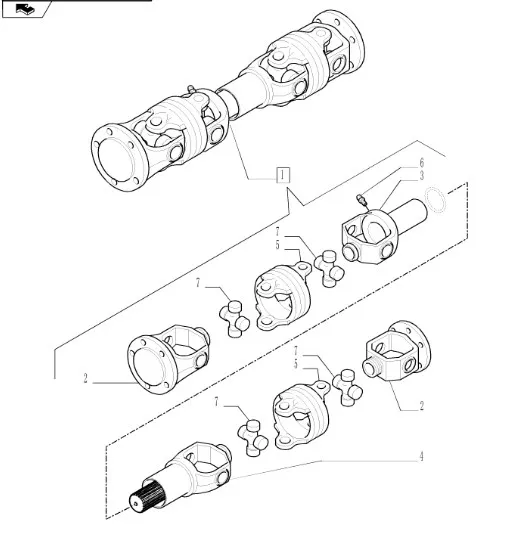 1

6
3

7
5

7

2

7
5

2

7

4